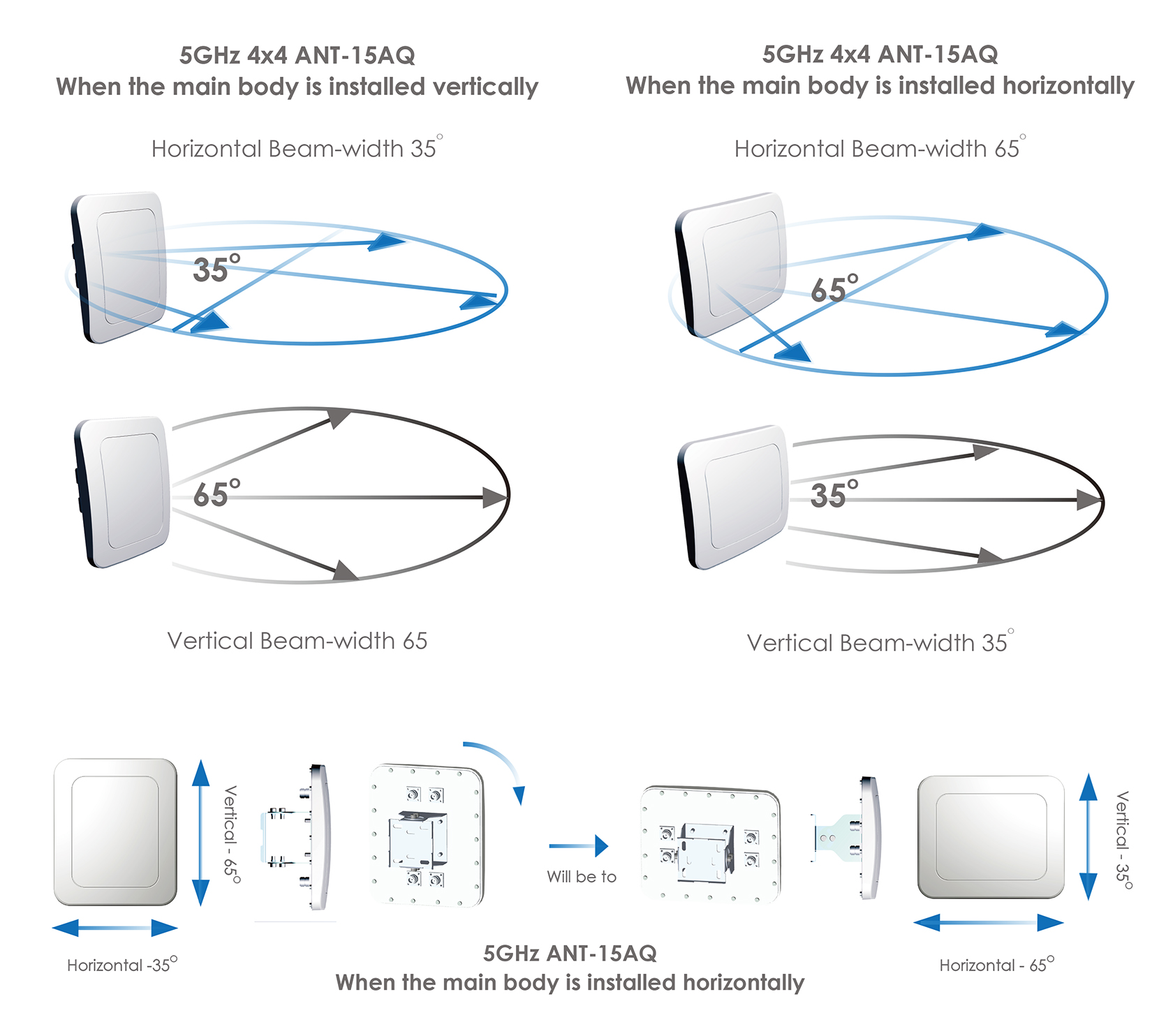 5GHz 4x4 ANT-15AQ
When the main body is installed vertically

Horizontal Beam-width 35°

35°

65°

Vertical Beam-width 65

5GHz 4x4 ANT-15AQ
When the main body is installed horizontally

Horizontal Beam-width 65°

65°

35°

Vertical Beam-width 35°

Vertical - 65°

Horizontal -35°

Will be to

Vertical - 35°

Horizontal - 65°

5GHz ANT-15AQ
When the main body is installed horizontally